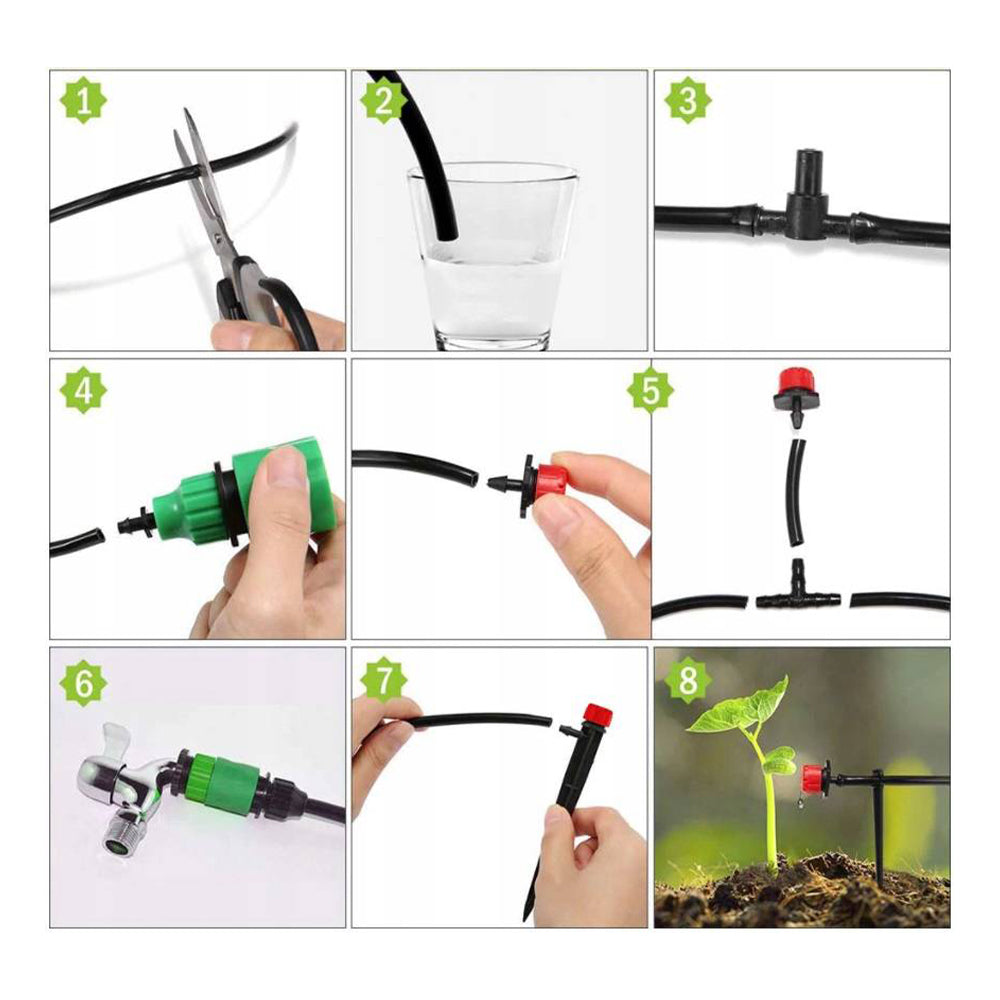 1

2

3

4

5

6

7

8